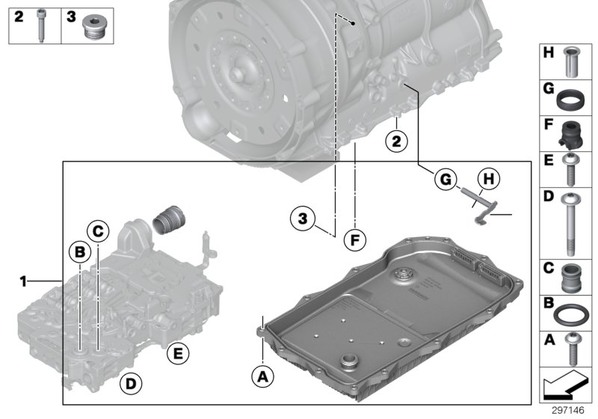 2
3
H
G
F
E
D
C
B
A
2
G
H
3
F
C
B
1
E
D
A
297146