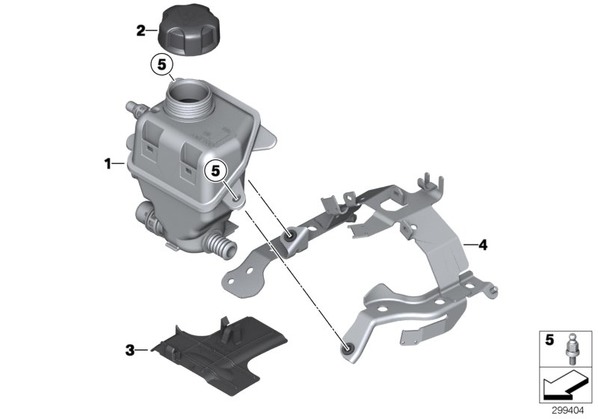 2
5
1
5
4
3
5
299404