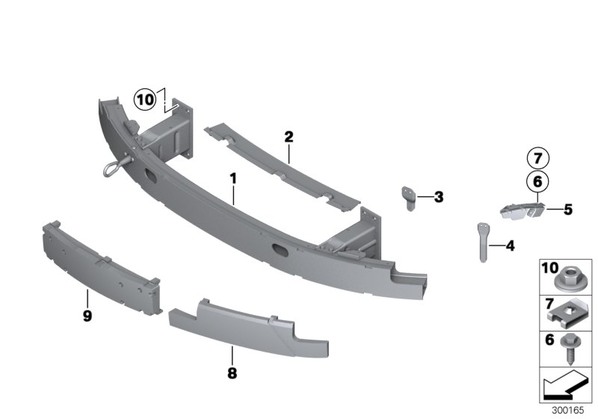 10
2
1
3
7
6
5
4
9
8
10
7
6
300165