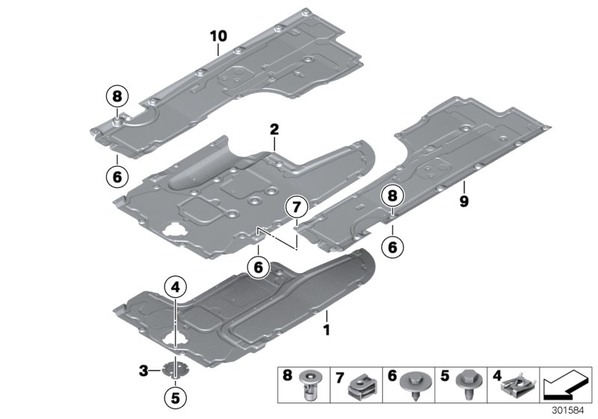 10
8
6
2
7
8
9
6
6
4
1
3
5
8 7 6 5 4
301584