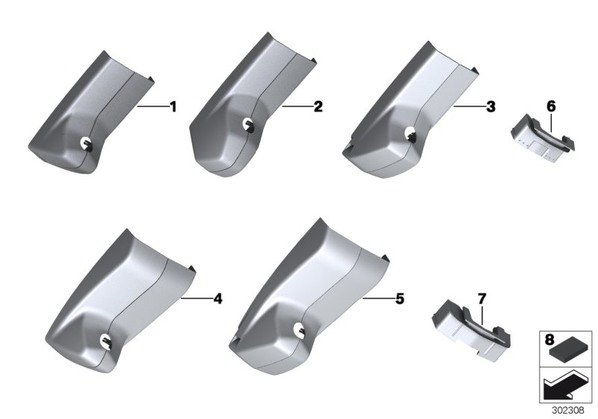 1
2
3
6
4
5
7
8
302308