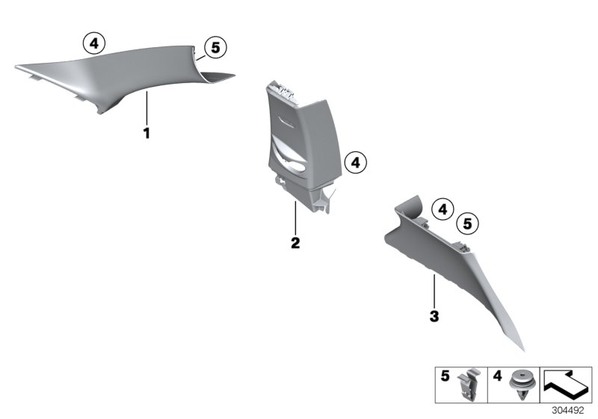 4
5
1
4
2
4
5
3
5
4
304492