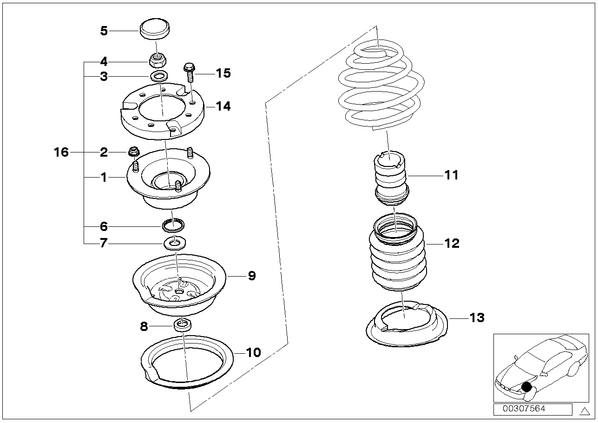 5
4
3
15
14
16
2
1
6
7
9
8
10
11
12
13
00307564