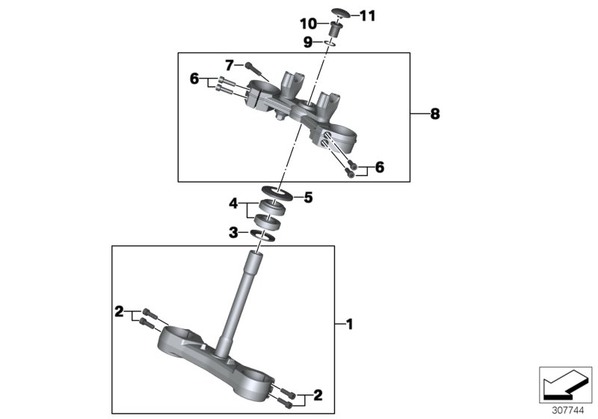 11
10
9
7
6
8
6
5
4
3
2
1
2
307744