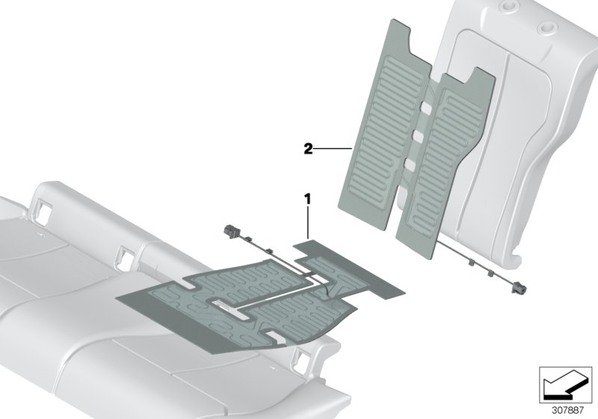 2

1

307887