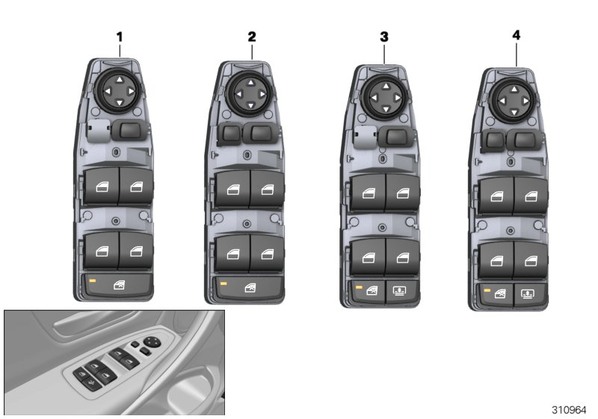 1
2
3
4
310964