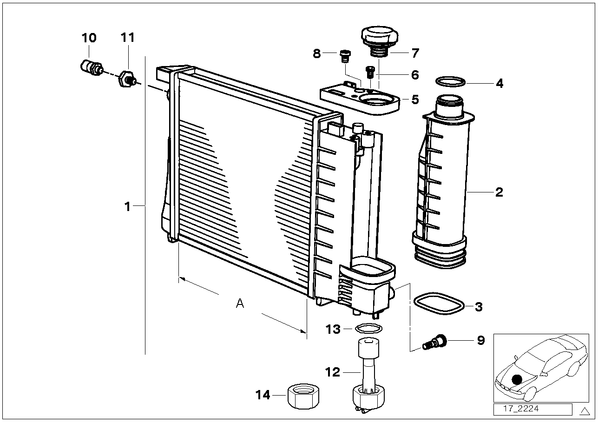 10
11
8
7
6
4
5
2
1
A
3
13
9
12
14
17_2224