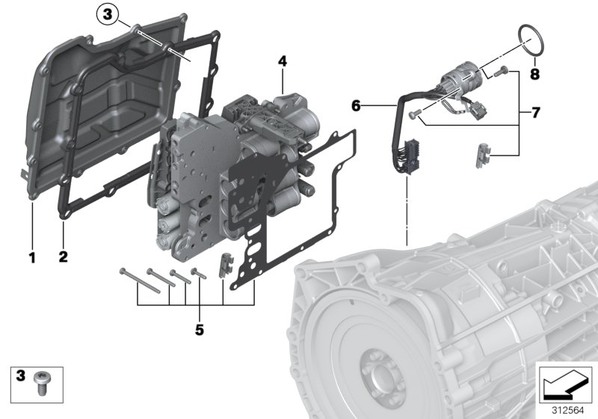 3
4
8
6
7
1
2
5
3
312564