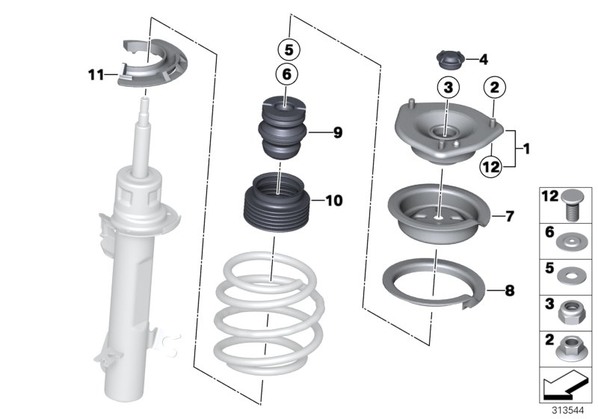 11
5
6
9
10
4
3
2
1
12
7
8
12
6
5
3
2
313544