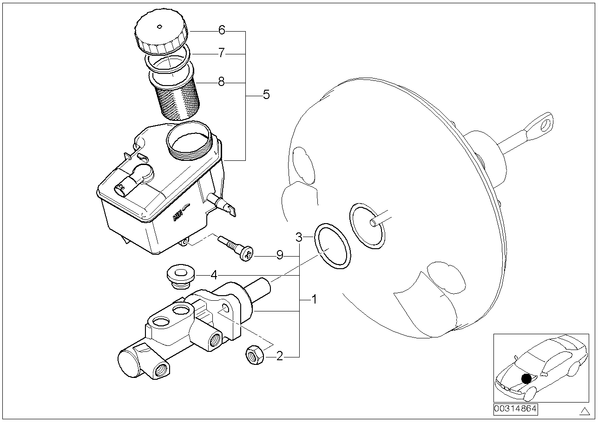 6
7
8
5
3
9
4
1
2
00314864