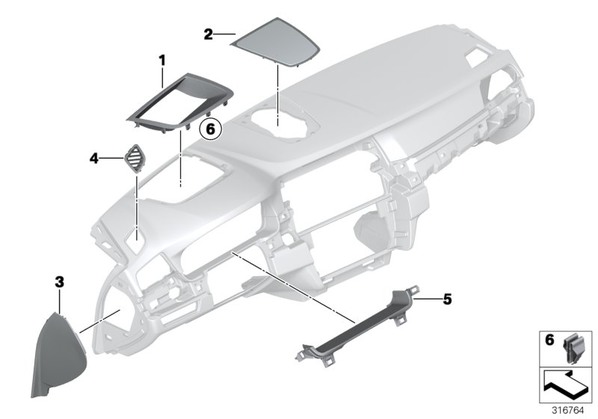 2
1
6
4
3
5
6
316764