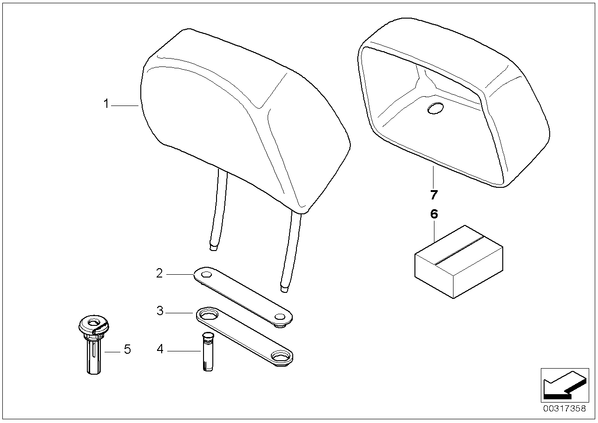 1
7
6
2
3
5
4
00317358