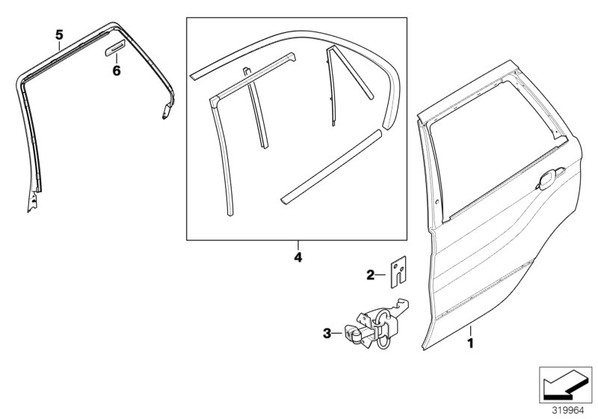 5
6
4
2
3
1
319964