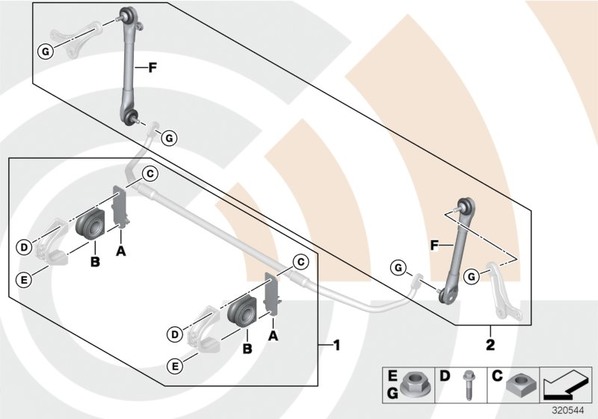 G
F
G
C
D
B
A
E
C
D
B
A
E
1
F
G
G
2
E
G
D
C
320544