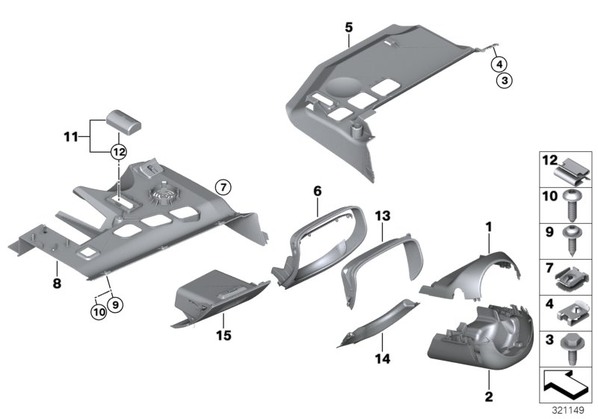 5
4
3
11
12
7
6
13
1
8
10
9
15
14
2
12
10
9
7
4
3
321149