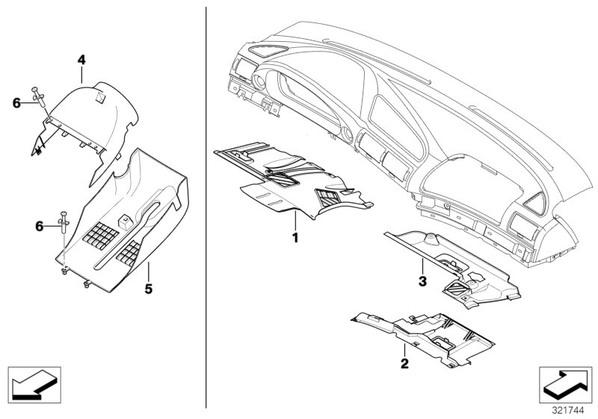 4
6
6
5
1
3
2
321744