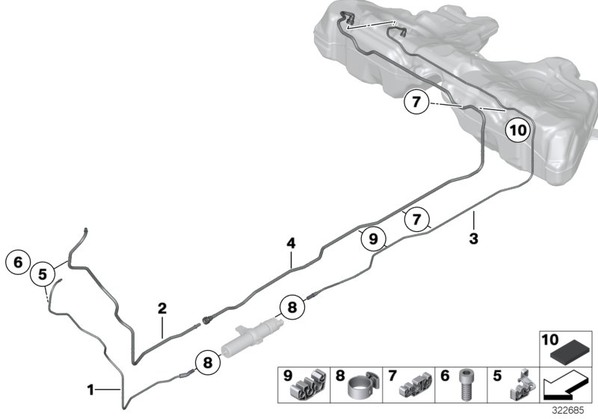 7
10
7
3
9
4
6
5
2
8
8
1
10
9
8
7
6
5
322685