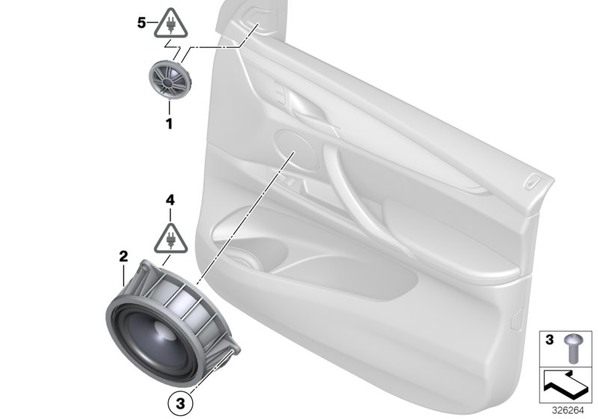 5
1
4
2
3
3
326264