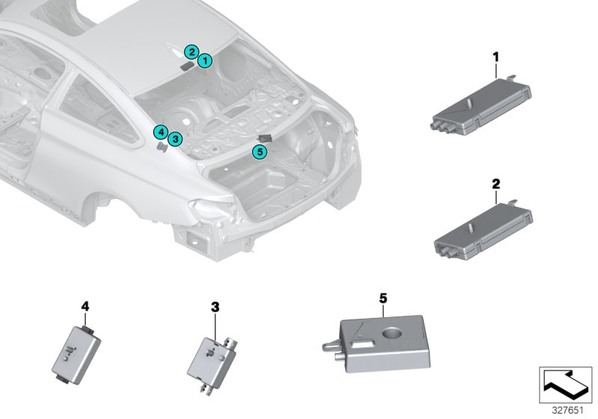 2
1
4
3
5
1
2
4
3
5
327651