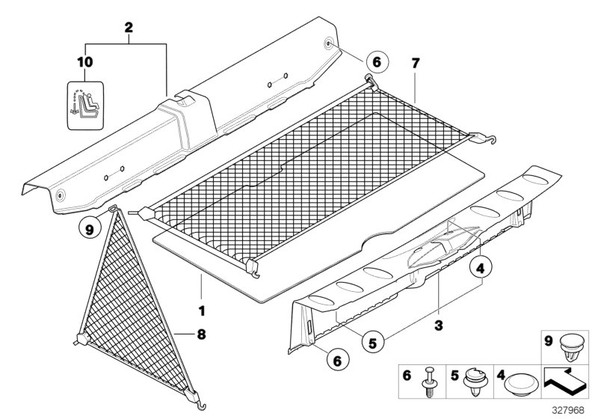 2
10
6
7
9
4
1
3
8
5
6
9
6
5
4
327968