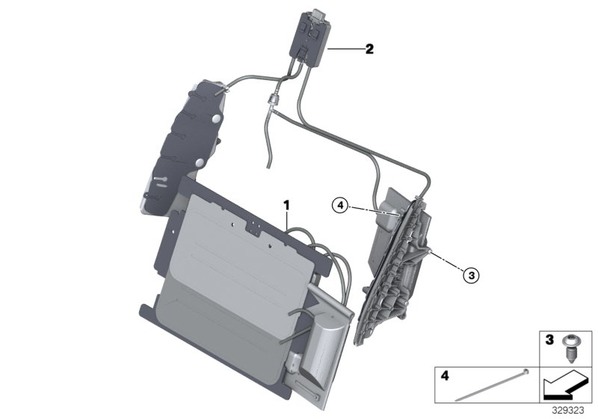 2

1

4

3

3

4

329323