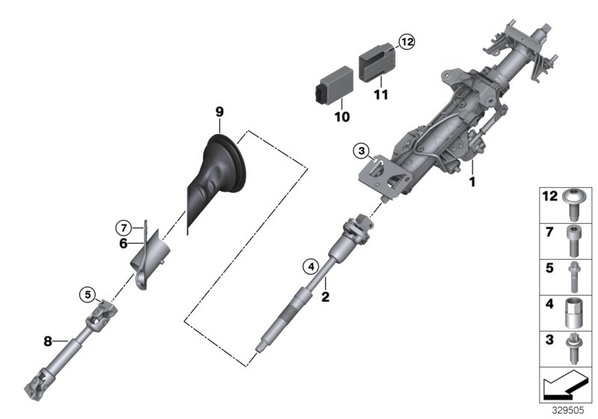 12
11
10
9
3
1
7
6
4
2
5
8
12
7
5
4
3
329505