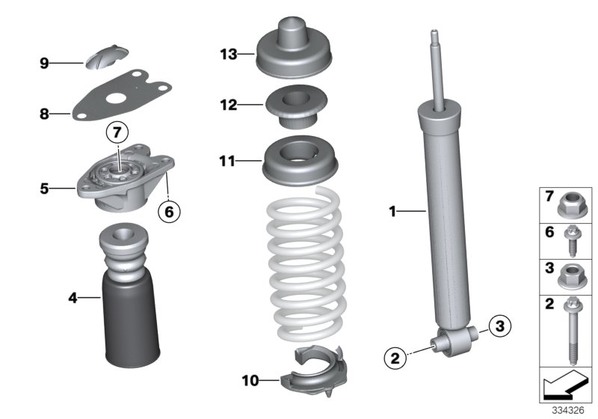 9
8
7
5
6
4
13
12
11
10
1
2
3
7
6
3
2
334326