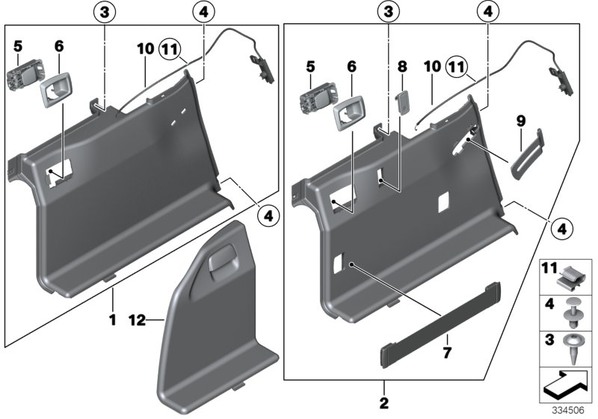 3
4
5
6
10
11
4
1
12
3
4
5
6
8
10
11
9
4
7
2
11
4
3
334506