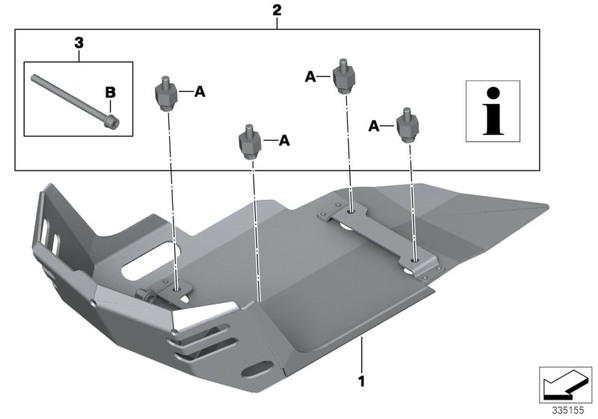 2
3
B
A
A
A
A
i
1
335155