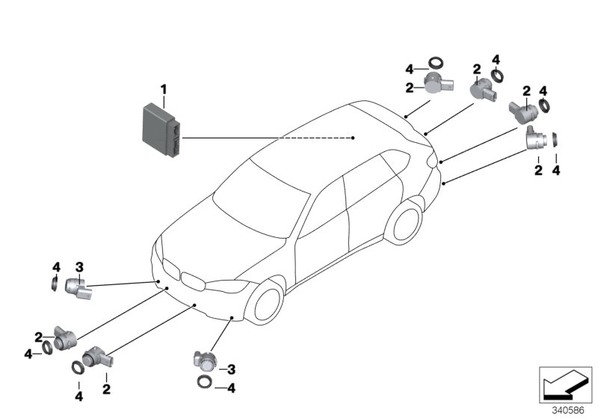 1
4
2
2
4
2
4
2
4
4
3
2
4
4
2
3
4
340586