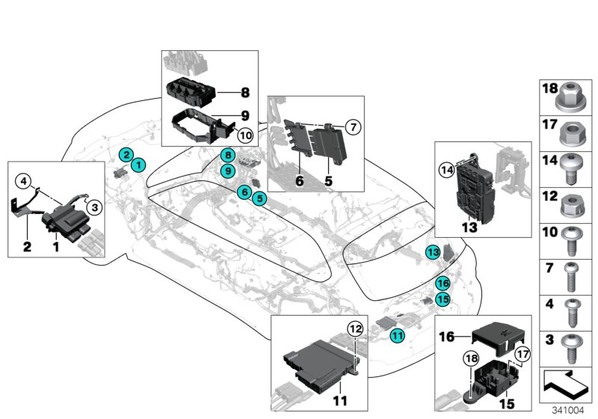 8
9
10
7
6
5
2
1
8
9
6
5
4
3
2
1
14
13
13
16
15
12
11
11
16
18
17
15
18
17
14
12
10
7
4
3
341004