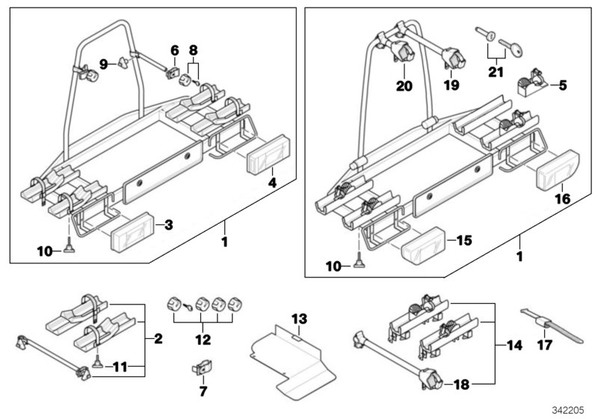 9
6
8
4
3
10
1
20
19
21
5
16
15
10
1
2
11
12
7
13
14
18
17
342205