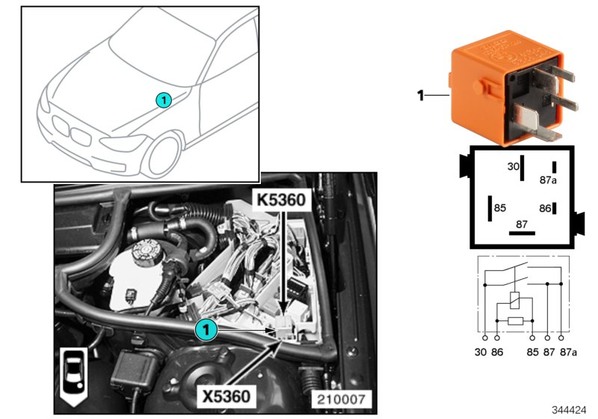 1

K5360

1

X5360

210007

1

30
87a
85
86
87

30 86 85 87 87a

344424