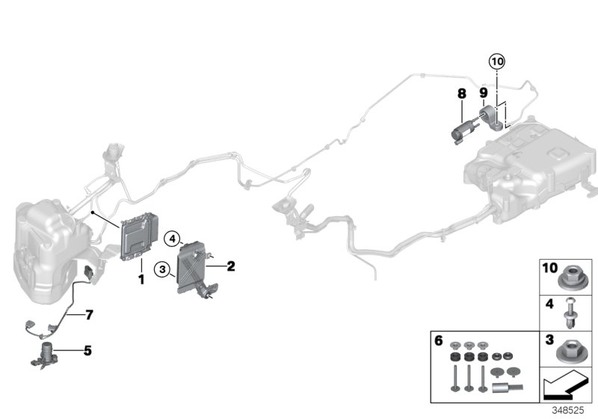 10
8
9
4
3
2
1
7
5
10
4
6
3
348525