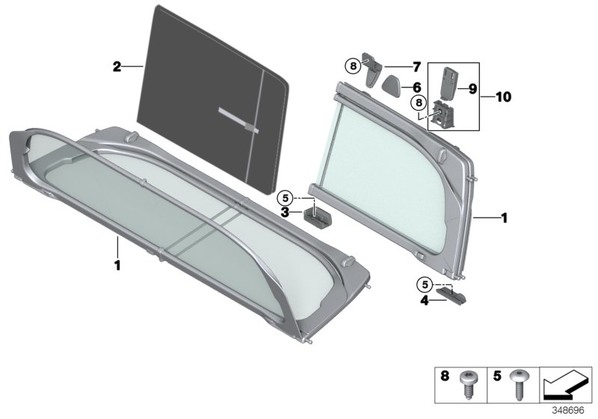 2
8
7
6
9
10
8
5
3
1
1
5
4
8
5
348696