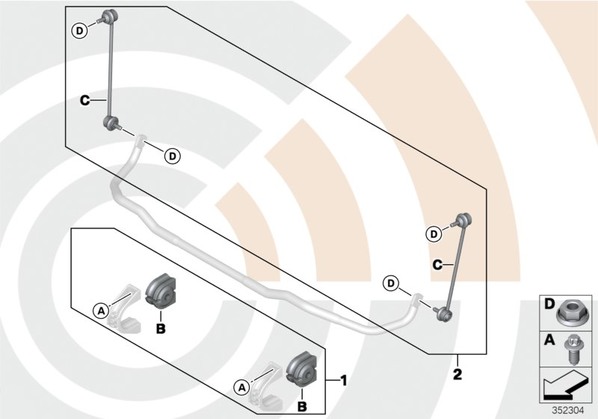 D
C
D
D
C
D
A
B
A
B
1
2
D
A
352304