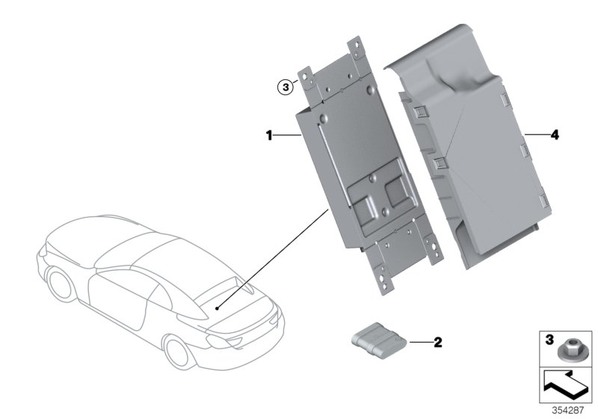 3
1
4
2
3
354287