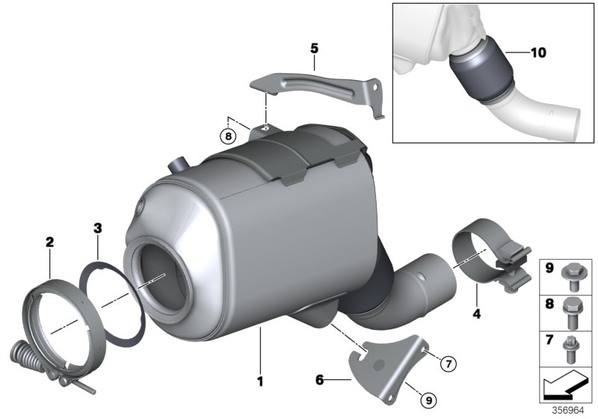 10
5
8
3
2
4
9
8
7
1
6
7
9
356964