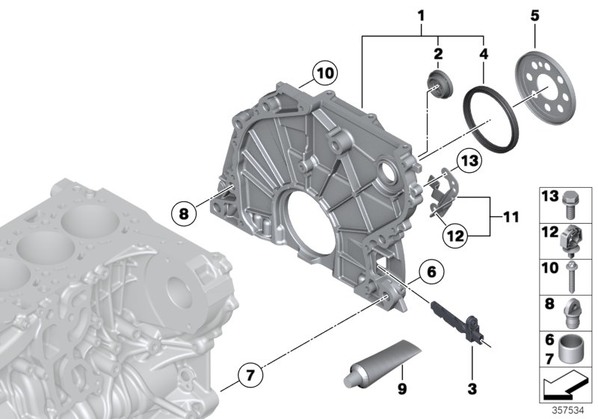 1
2
4
5
10
13
8
11
12
6
7
9
3
13
12
10
8
6
7
357534