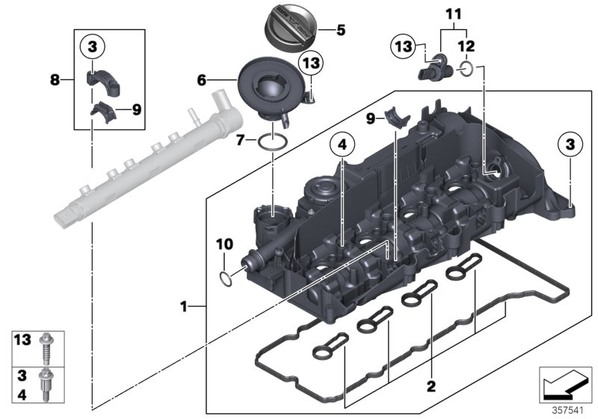 3
8
9
5
6
13
7
11
13
12
9
4
3
10
1
2
13
3
4
357541