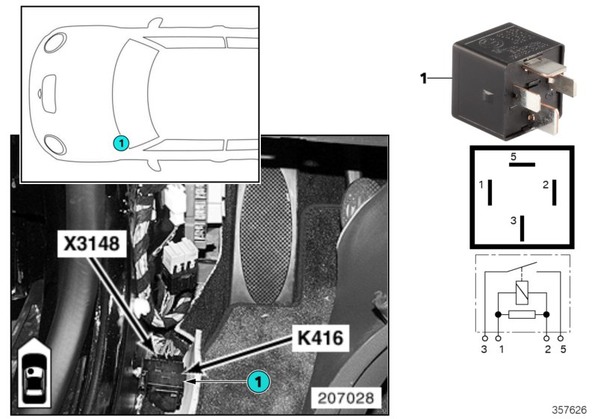 1

X3148

K416

1

207028

1

5
1
2
3

3 1 2 5

357626