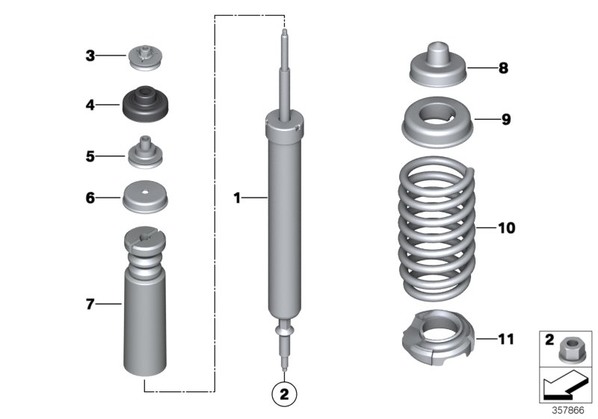 3
4
5
6
7
1
2
8
9
10
11
2
357866