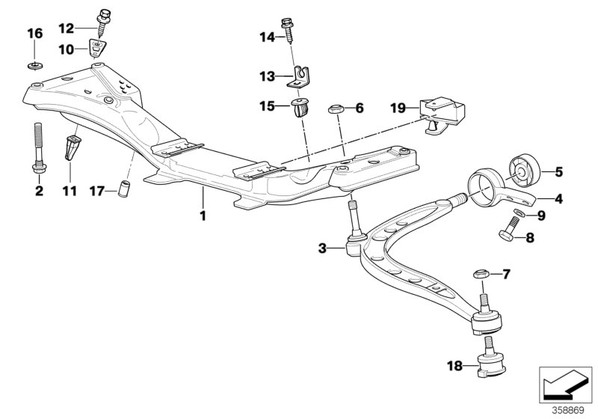 16
12
10
14
13
15
6
19
5
4
9
8
2
11
17
1
3
7
18
358869