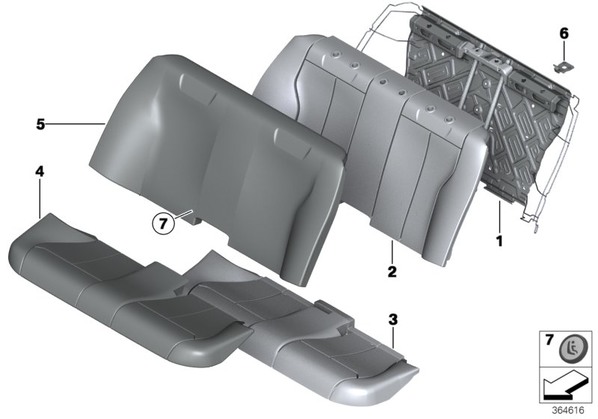 6
5
4
7
1
2
3
7
364616