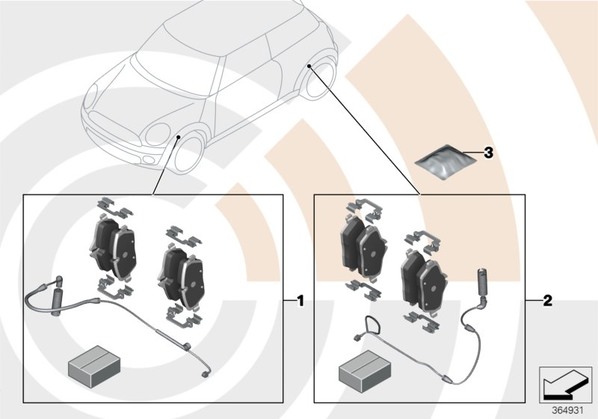 3

1

2

364931