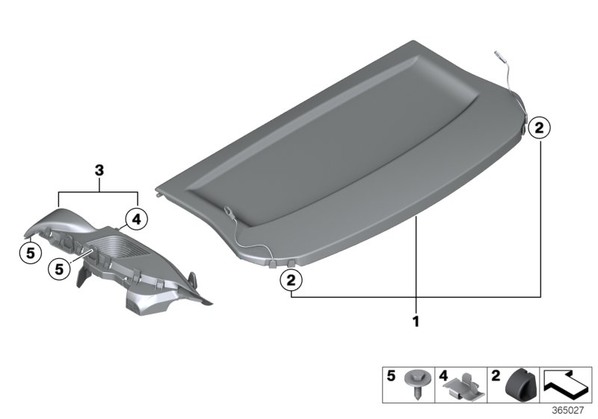 3

4

5

5

2

2

1

5 4 2

365027