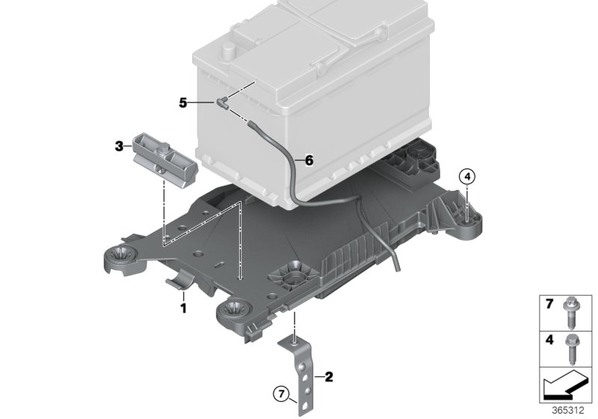 5
3
6
4
1
2
7
7
4
365312