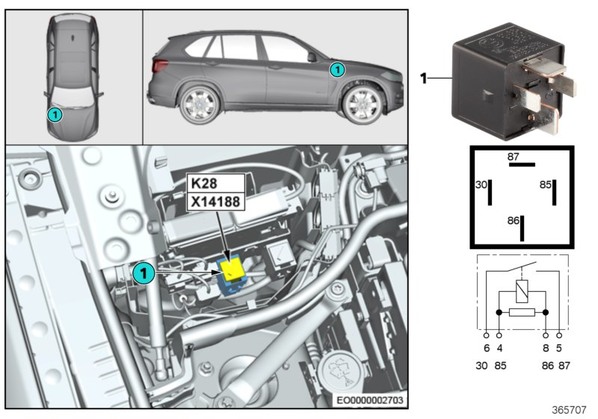 1

1

K28
X14188

1

EO0000002703

1

87
30
85
86

6 4 8 5
30 85 86 87

365707