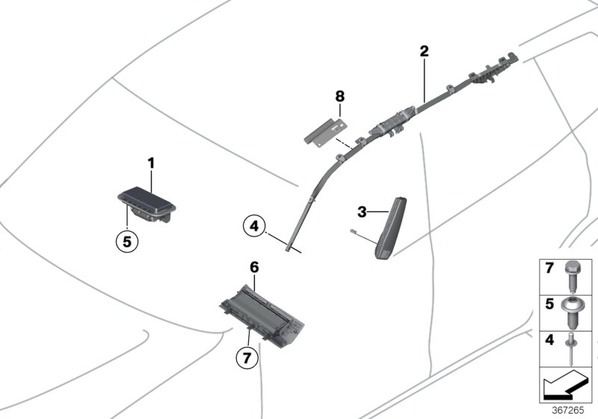 2
8
1
3
4
5
6
7
7
5
4
367265