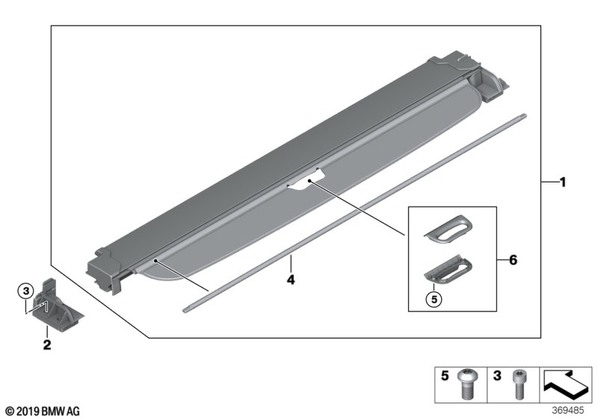 1
6
5
4
3
2
5
3
© 2019 BMW AG
369485